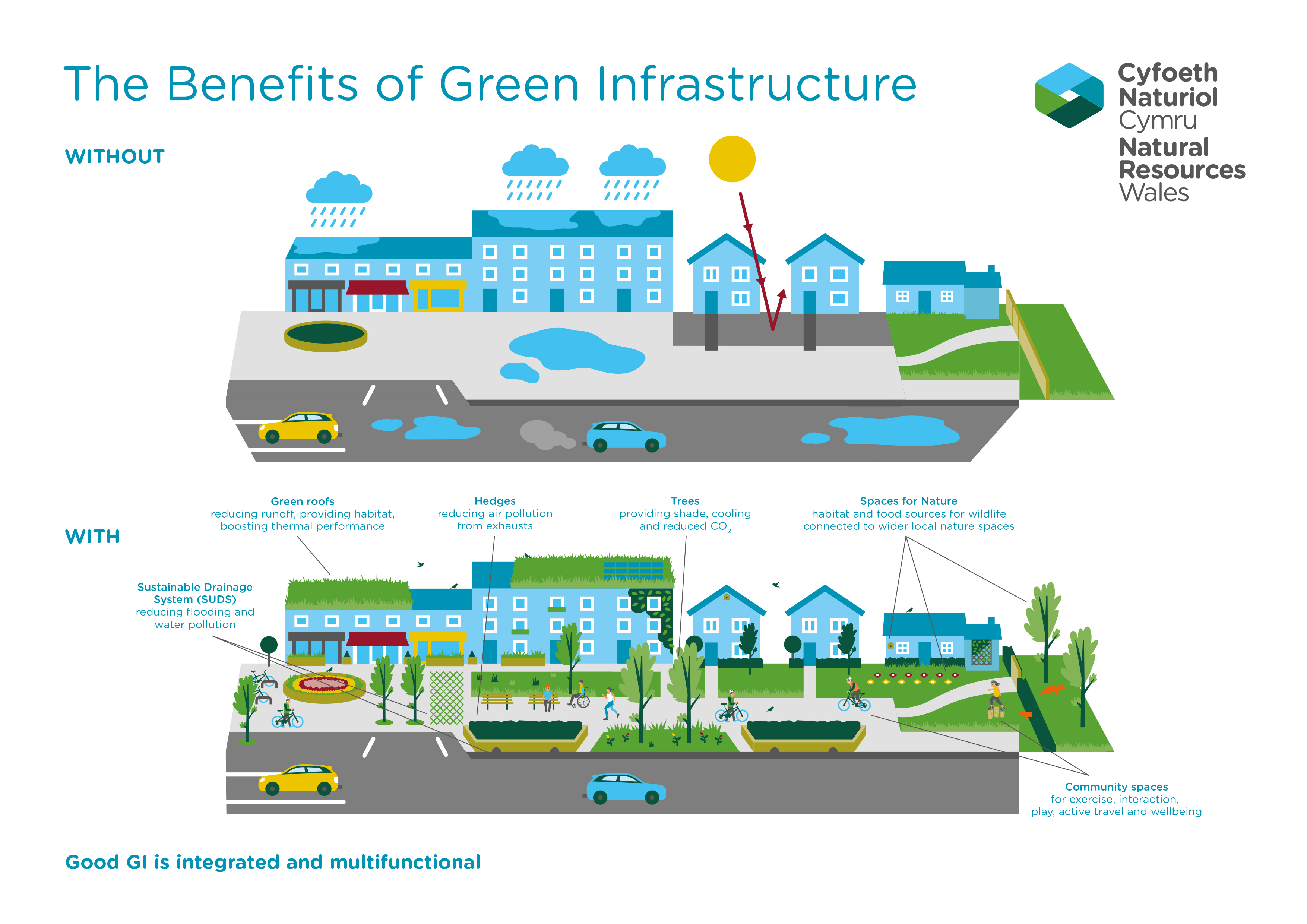 The Benefits of Green Infrastructure

Cyfoeth Naturiol Cymru
Natural Resources Wales

WITHOUT

WITH

Green roofs
reducing runoff, providing habitat, boosting thermal performance

Hedges
reducing air pollution from exhausts

Trees
providing shade, cooling and reduced $CO_2$

Spaces for Nature
habitat and food sources for wildlife connected to wider local nature spaces

Sustainable Drainage System (SUDS)
reducing flooding and water pollution

Community spaces
for exercise, interaction, play, active travel and wellbeing

Good GI is integrated and multifunctional